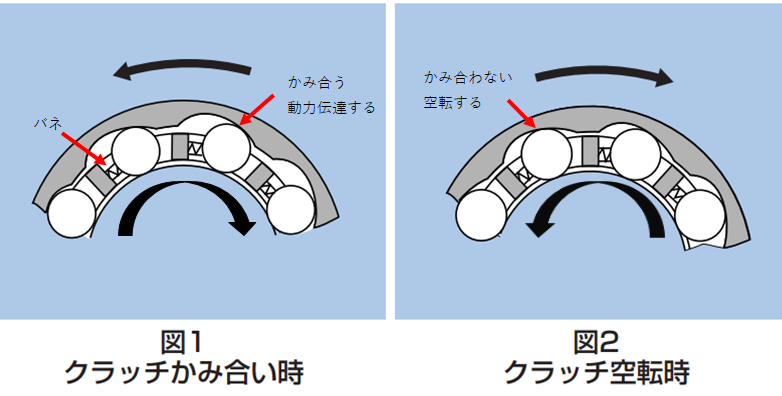 かみ合う
動力伝達する

バネ

図1
クラッチかみ合い時

かみ合わない
空転する

図2
クラッチ空転時